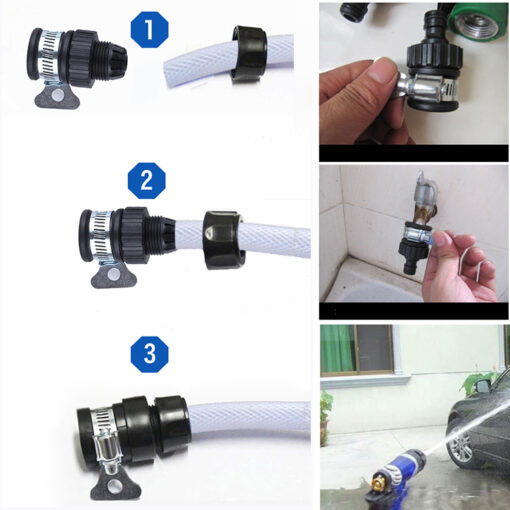 1

2

3